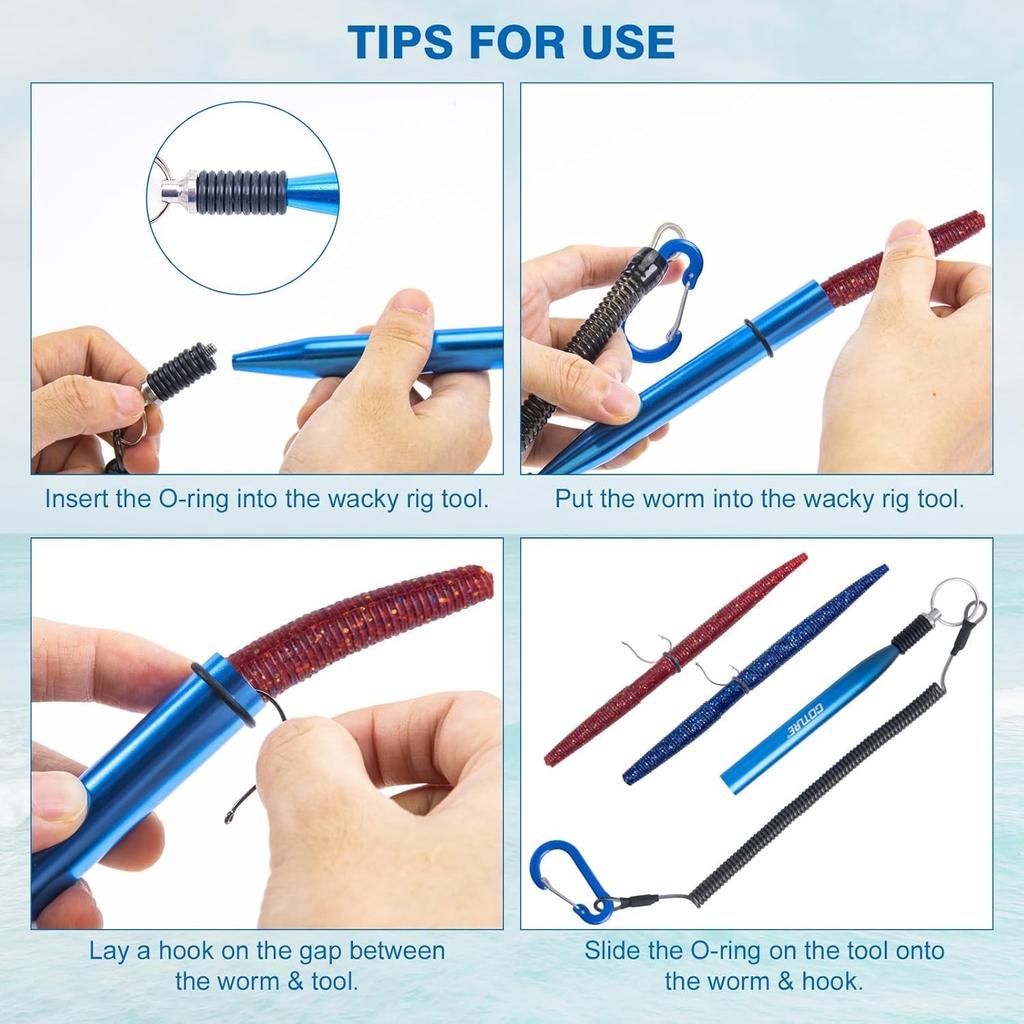 TIPS FOR USE

Insert the O-ring into the wacky rig tool.

Put the worm into the wacky rig tool.

Lay a hook on the gap between the worm & tool.

GOTURE

Slide the O-ring on the tool onto the worm & hook.