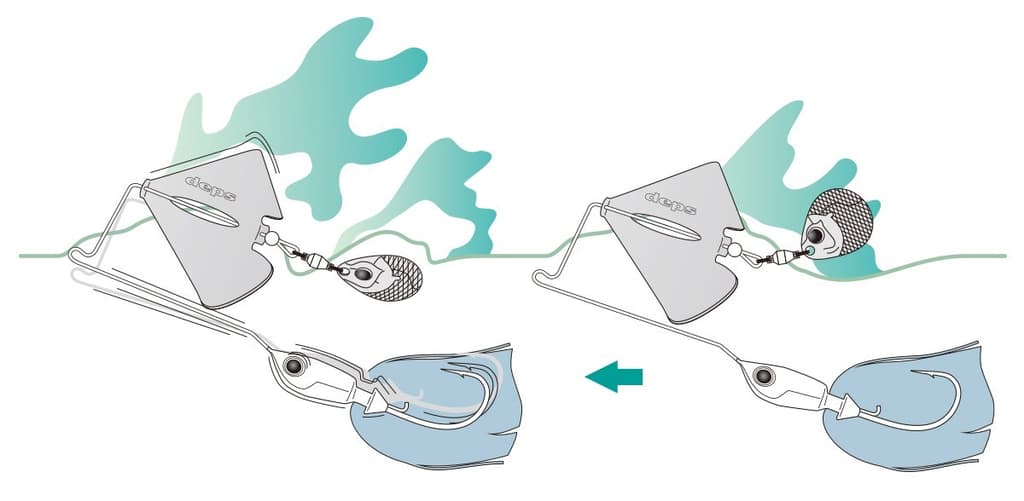 deps

deps